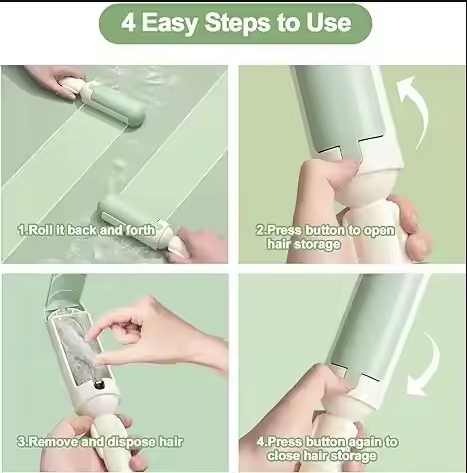 4 Easy Steps to Use

1.Roll it back and forth

2.Press button to open hair storage

3.Remove and dispose hair

4.Press button again to close hair storage